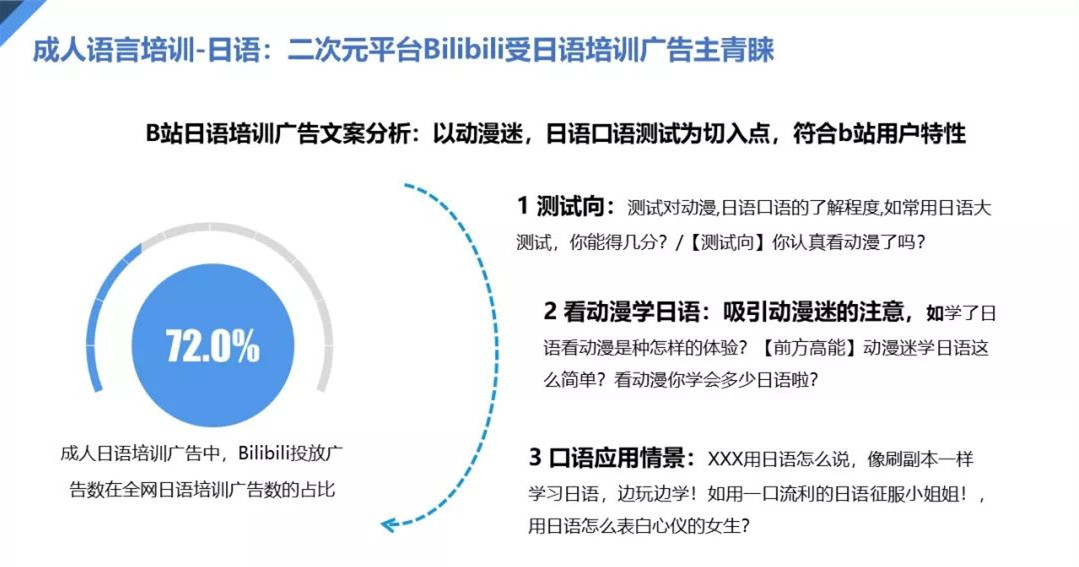 成人语言培训-日语：二次元平台Bilibili受日语培训广告主青睐

B站日语培训广告文案分析：以动漫迷，日语口语测试为切入点，符合b站用户特性

72.0%

成人日语培训广告中，Bilibili投放广告数在全网日语培训广告数的占比

1 测试向：测试对动漫,日语口语的了解程度,如常用日语大测试，你能得几分？/【测试向】你认真看动漫了吗？

2 看动漫学日语：吸引动漫迷的注意，如学了日语看动漫是种怎样的体验？【前方高能】动漫迷学日语这么简单？看动漫你学会多少日语啦？

3 口语应用情景：XXX用日语怎么说，像刷副本一样学习日语，边玩边学！如用一口流利的日语征服小姐姐！，用日语怎么表白心仪的女生？